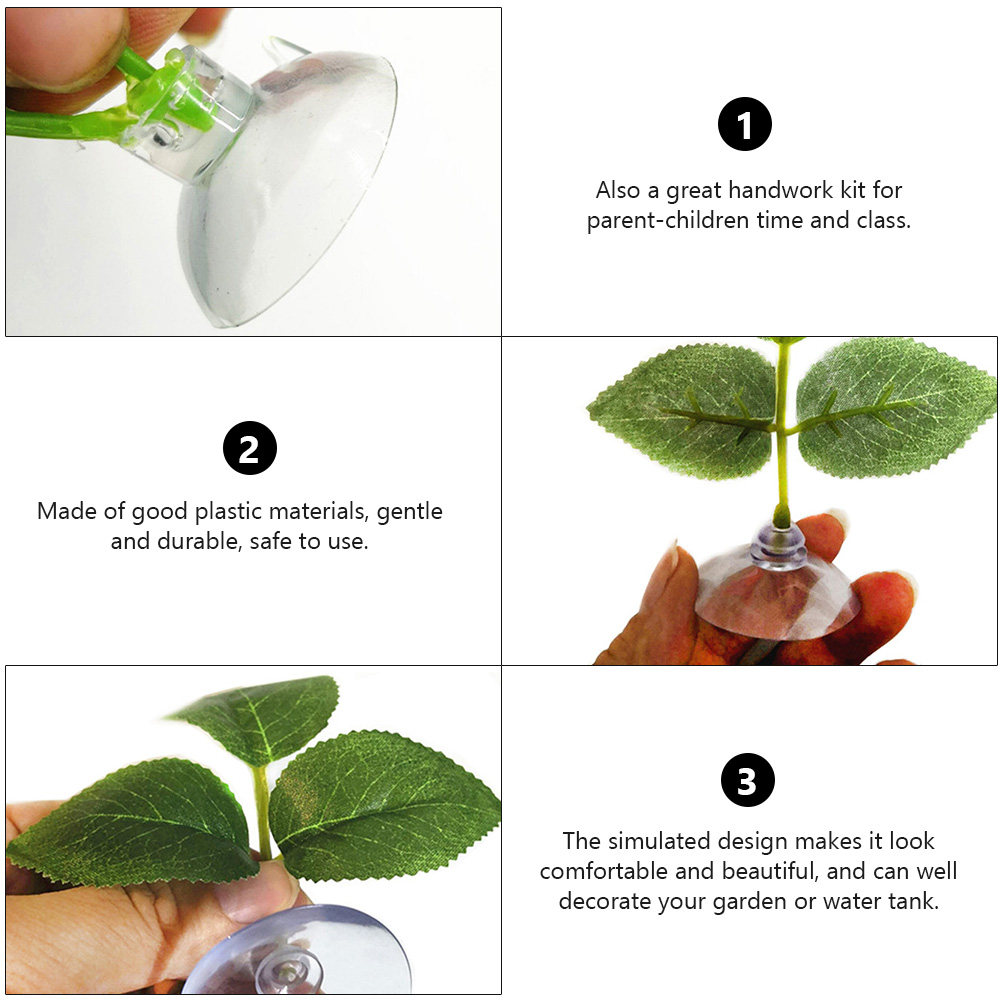 1

Also a great handwork kit for parent-children time and class.

2

Made of good plastic materials, gentle and durable, safe to use.

3

The simulated design makes it look comfortable and beautiful, and can well decorate your garden or water tank.